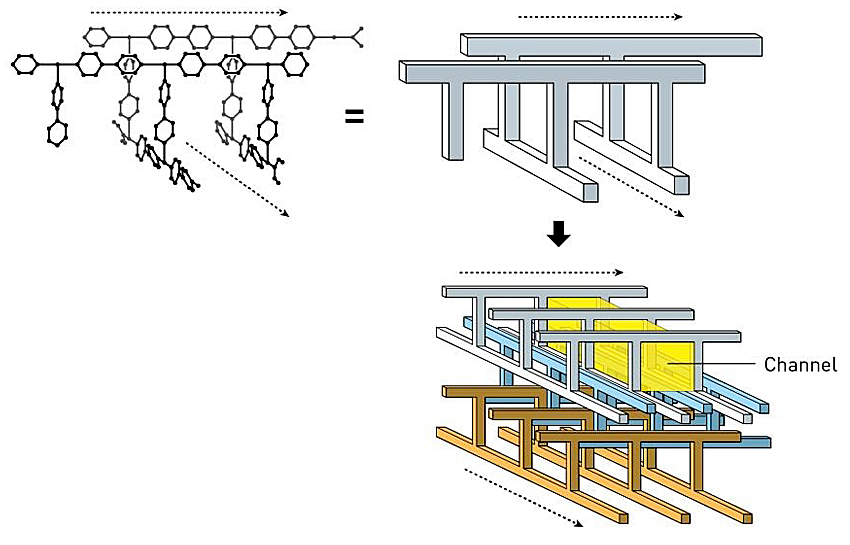 =

Channel